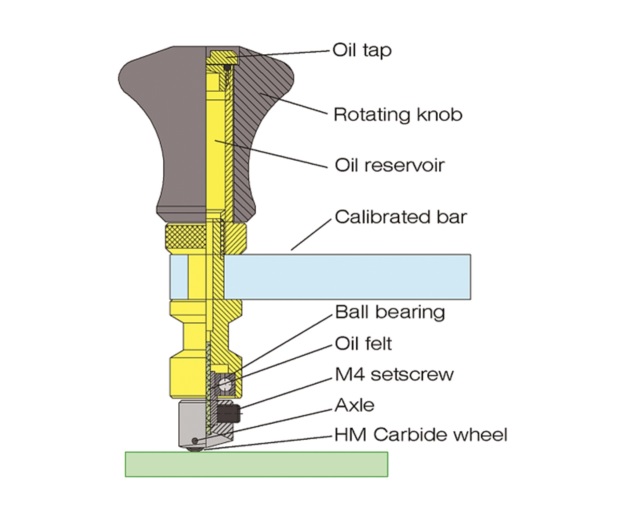 Oil tap
Rotating knob
Oil reservoir
Calibrated bar
Ball bearing
Oil felt
M4 setscrew
Axle
HM Carbide wheel